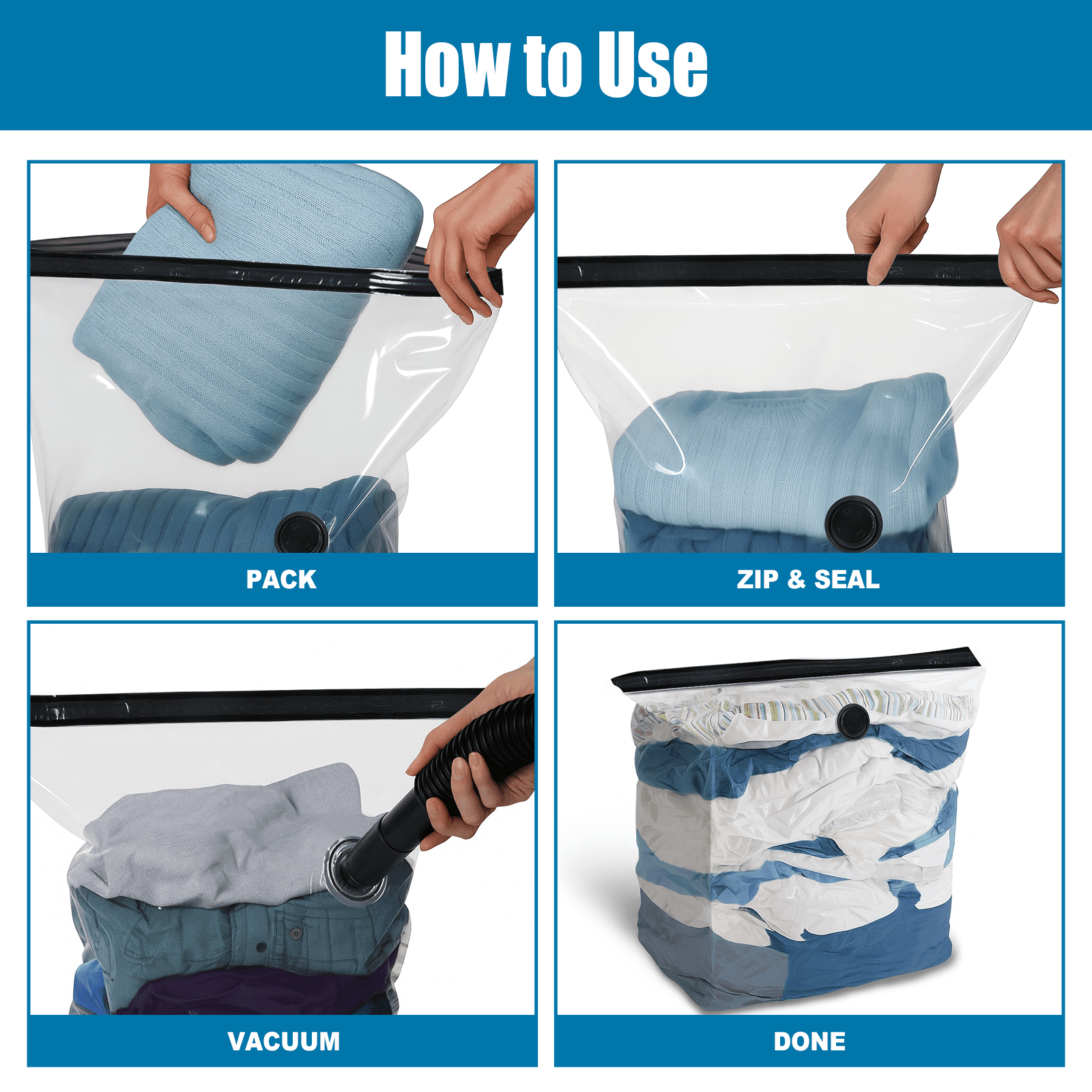 How to Use

PACK

ZIP & SEAL

VACUUM

DONE