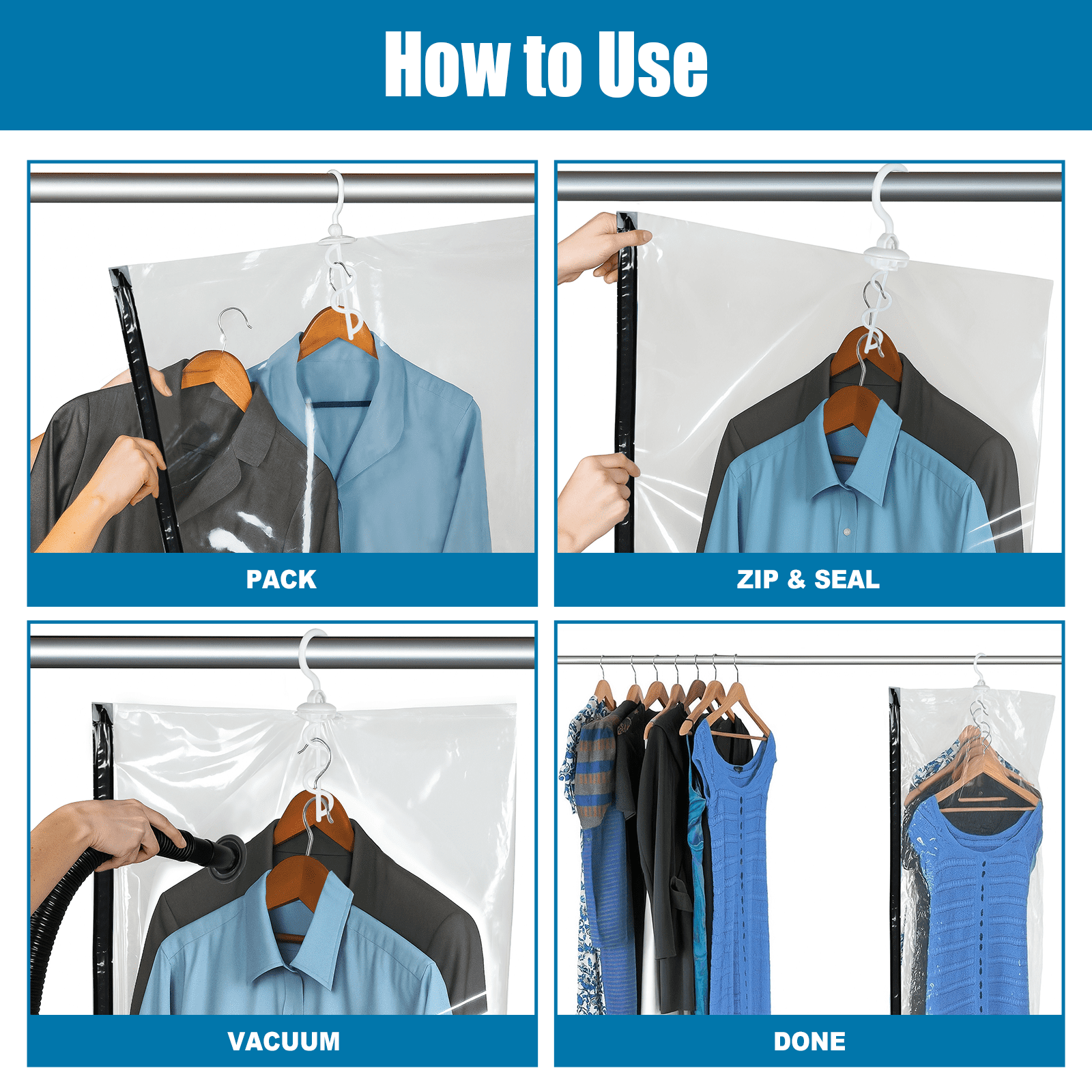 How to Use

PACK

ZIP & SEAL

VACUUM

DONE